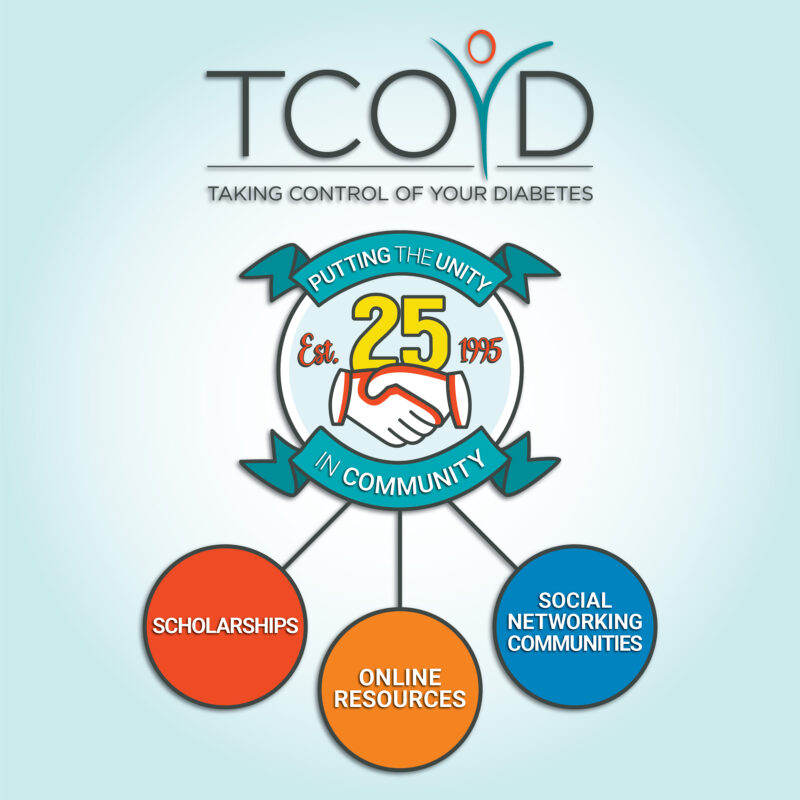 TCOYD

TAKING CONTROL OF YOUR DIABETES

PUTTING THE UNITY

Est. 25 1995

IN COMMUNITY

SCHOLARSHIPS

ONLINE RESOURCES

SOCIAL NETWORKING COMMUNITIES